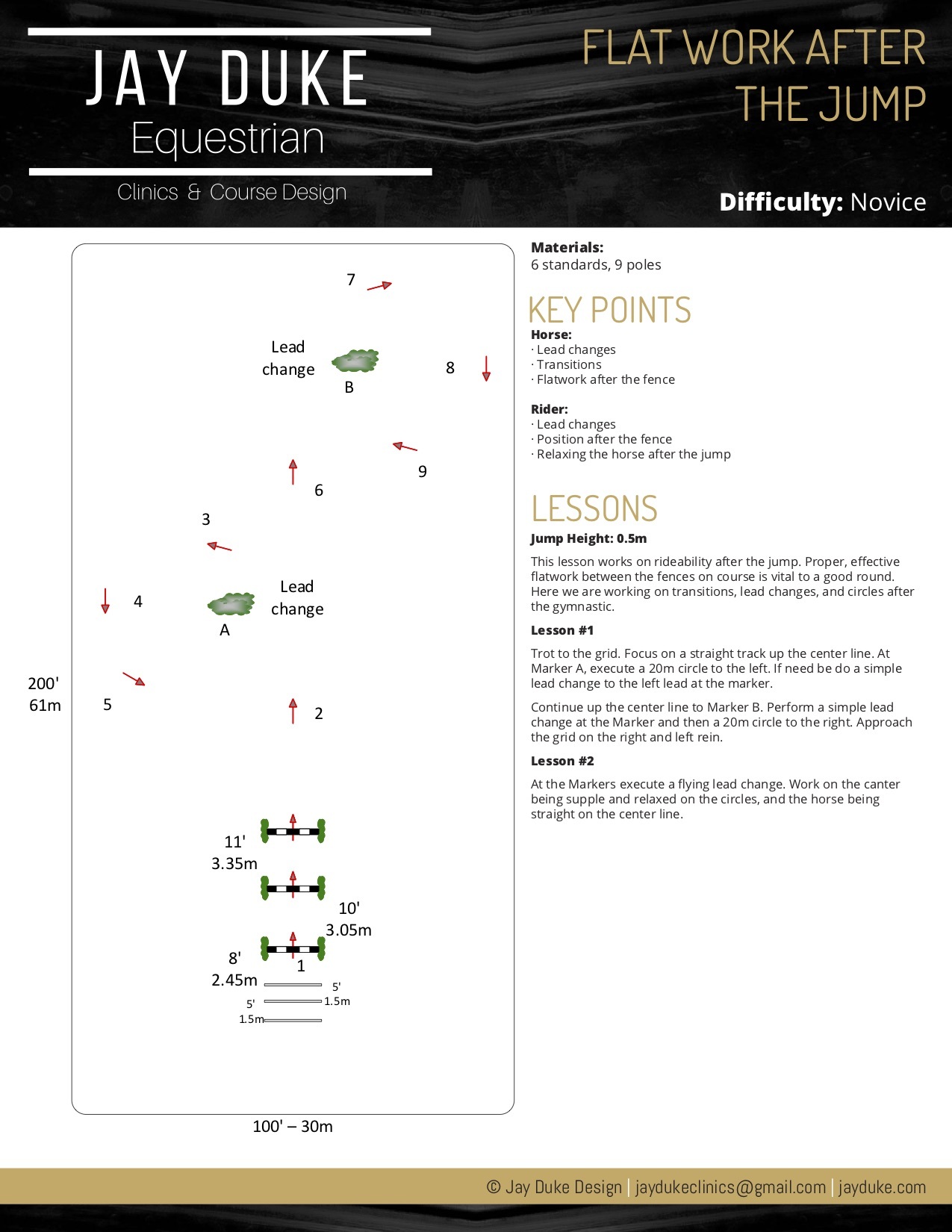 JAY DUKE
Equestrian
Clinics & Course Design

FLAT WORK AFTER THE JUMP

Difficulty: Novice

7

Lead change

B

8

9

6

3

4

Lead change

A

200'
61m

5

2

11'
3.35m

10'
3.05m

8'
2.45m

1

5'
1.5m

5'
1.5m

100' – 30m

Materials:
6 standards, 9 poles

KEY POINTS

Horse:
· Lead changes
· Transitions
· Flatwork after the fence

Rider:
· Lead changes
· Position after the fence
· Relaxing the horse after the jump

LESSONS

Jump Height: 0.5m

This lesson works on rideability after the jump. Proper, effective flatwork between the fences on course is vital to a good round. Here we are working on transitions, lead changes, and circles after the gymnastic.

Lesson #1

Trot to the grid. Focus on a straight track up the center line. At Marker A, execute a 20m circle to the left. If need be do a simple lead change to the left lead at the marker.

Continue up the center line to Marker B. Perform a simple lead change at the Marker and then a 20m circle to the right. Approach the grid on the right and left rein.

Lesson #2

At the Markers execute a flying lead change. Work on the canter being supple and relaxed on the circles, and the horse being straight on the center line.

© Jay Duke Design | jaydukeclinics@gmail.com | jayduke.com