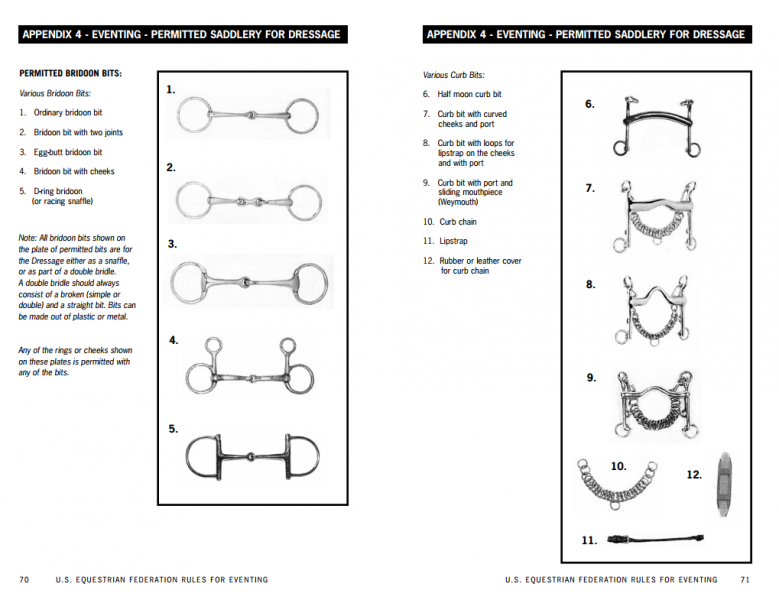 APPENDIX 4 - EVENTING - PERMITTED SADDLERY FOR DRESSAGE

PERMITTED BRIDOON BITS:

Various Bridoon Bits:

1. Ordinary bridoon bit
2. Bridoon bit with two joints
3. Egg-butt bridoon bit
4. Bridoon bit with cheeks
5. D-ring bridoon (or racing snaffle)

Note: All bridoon bits shown on the plate of permitted bits are for the Dressage either as a snaffle, or as part of a double bridle. A double bridle should always consist of a broken (simple or double) and a straight bit. Bits can be made out of plastic or metal.

Any of the rings or cheeks shown on these plates is permitted with any of the bits.

1.

2.

3.

4.

5.

70 U.S. EQUESTRIAN FEDERATION RULES FOR EVENTING

APPENDIX 4 - EVENTING - PERMITTED SADDLERY FOR DRESSAGE

Various Curb Bits:

6. Half moon curb bit
7. Curb bit with curved cheeks and port
8. Curb bit with loops for lipstrap on the cheeks and with port
9. Curb bit with port and sliding mouthpiece (Weymouth)
10. Curb chain
11. Lipstrap
12. Rubber or leather cover for curb chain

6.

7.

8.

9.

10.

12.

11.

U.S. EQUESTRIAN FEDERATION RULES FOR EVENTING 71